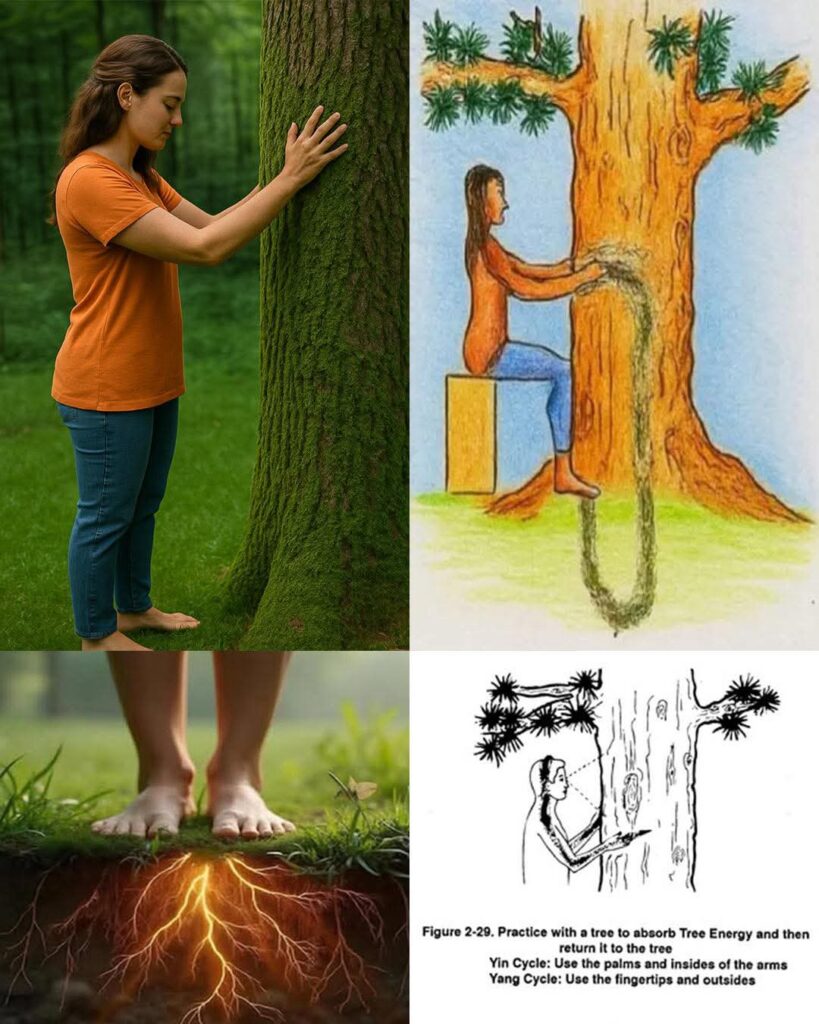 Figure 2-29. Practice with a tree to absorb Tree Energy and then return it to the tree
Yin Cycle: Use the palms and insides of the arms
Yang Cycle: Use the fingertips and outsides